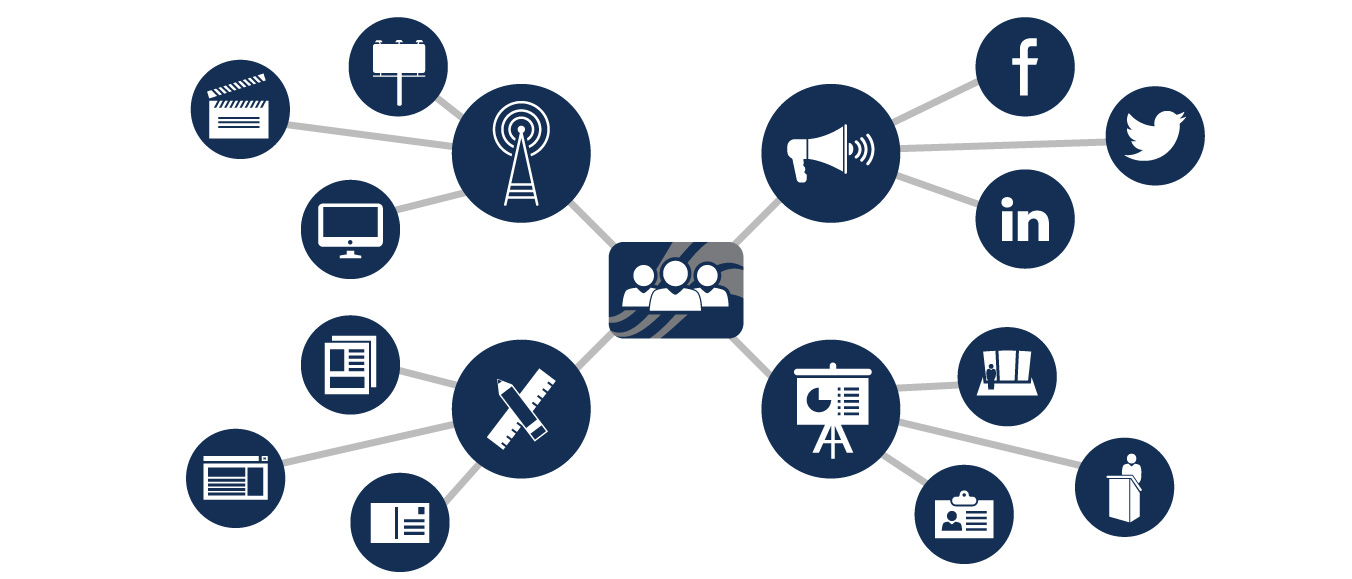 f
in